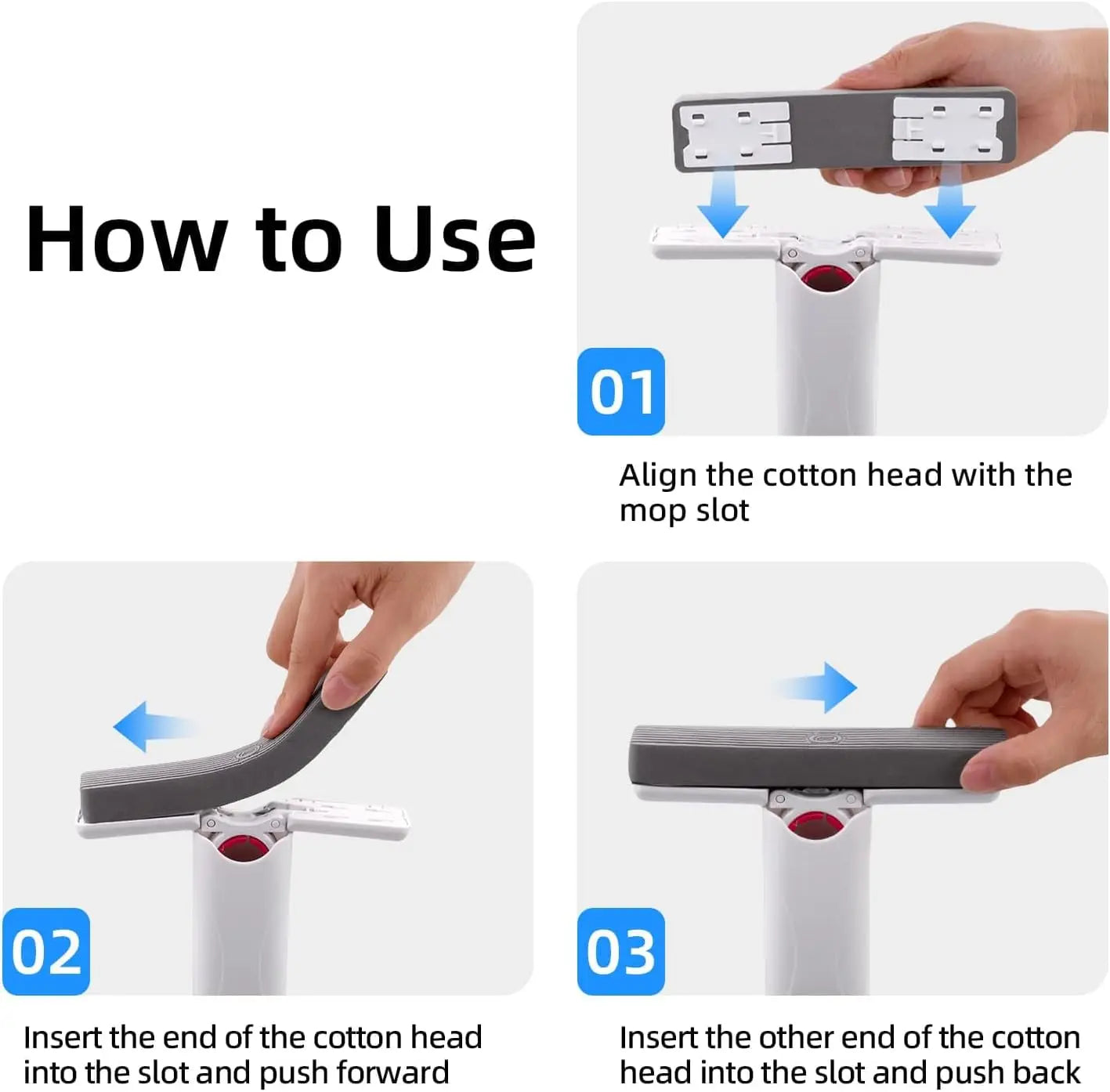 How to Use

01

Align the cotton head with the mop slot

02

Insert the end of the cotton head into the slot and push forward

03

Insert the other end of the cotton head into the slot and push back